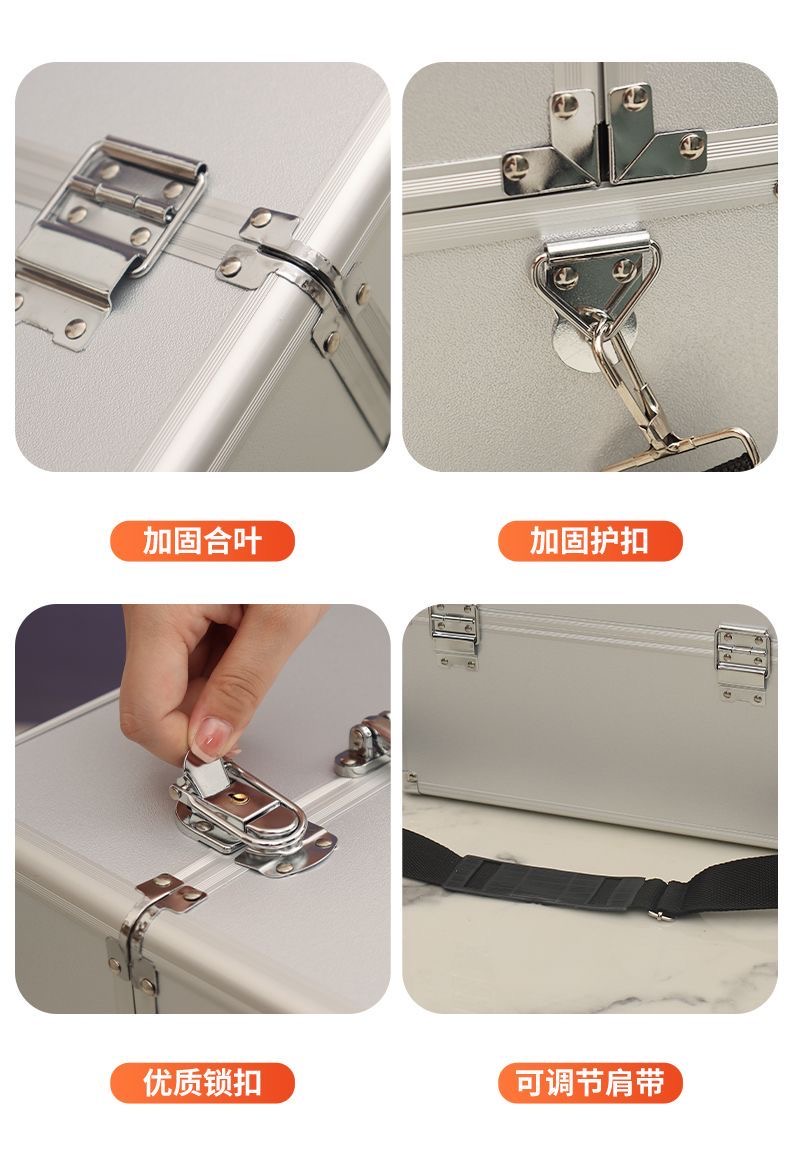 加固合叶

加固护扣

优质锁扣

可调节肩带